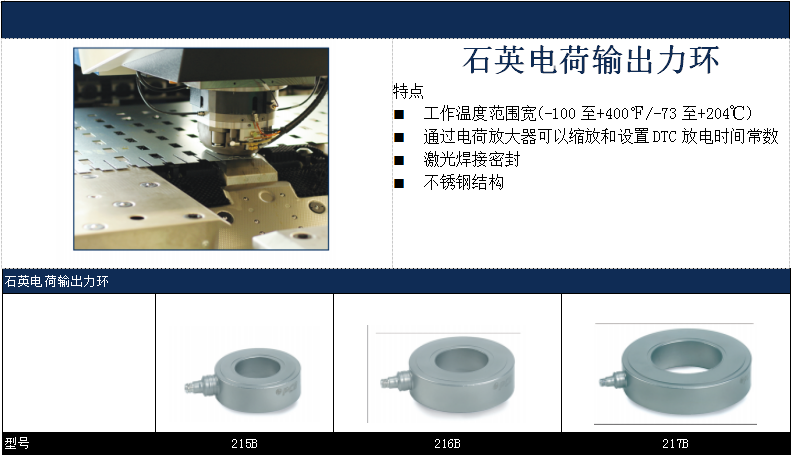 石英电荷输出力环

特点

■ 工作温度范围宽(-100 至+400℉/-73 至+204℃)

■ 通过电荷放大器可以缩放和设置 DTC 放电时间常数

■ 激光焊接密封

■ 不锈钢结构

石英电荷输出力环

| 型号 | 215B | 216B | 217B |
|---|---|---|---|